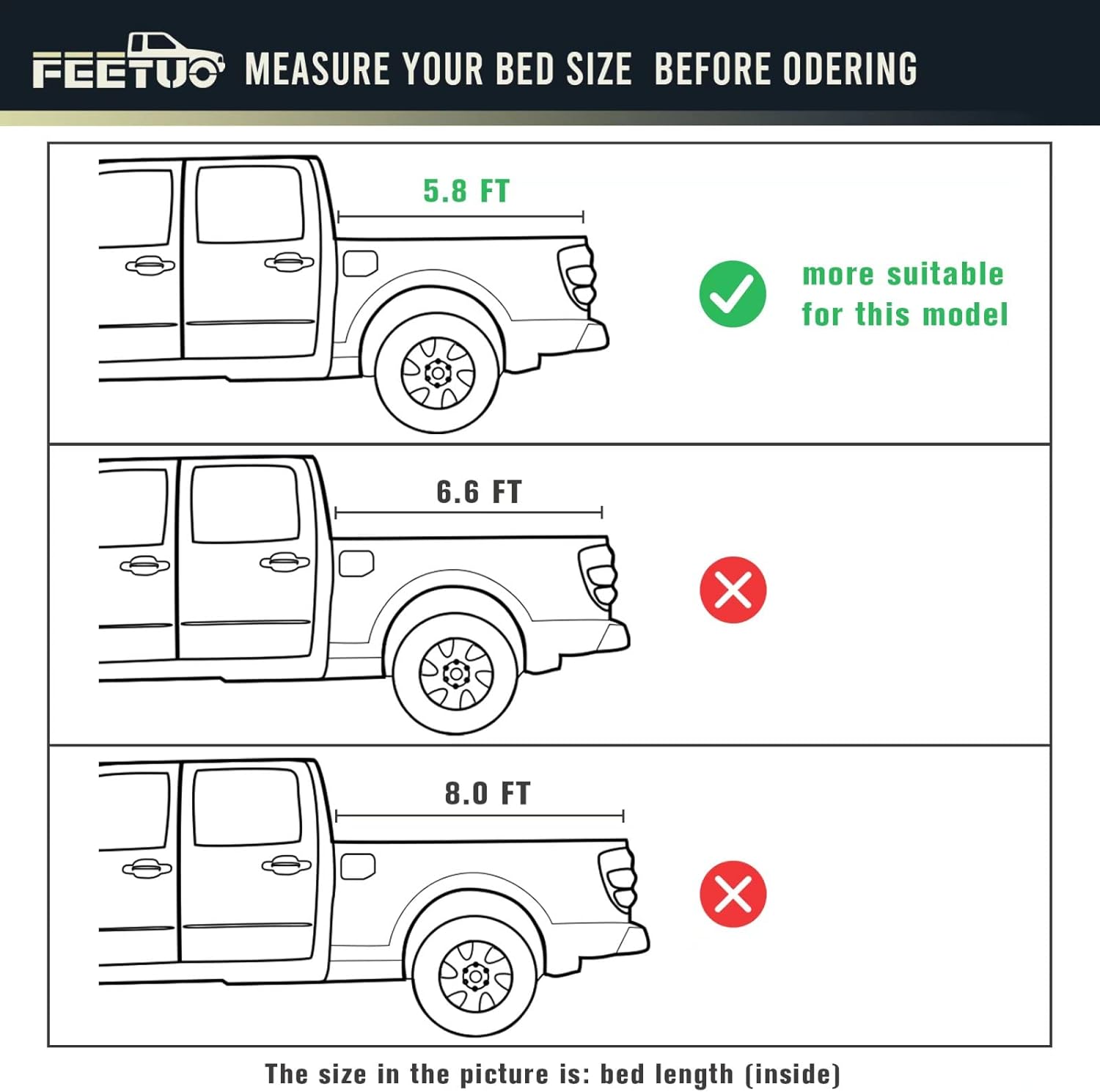 FEETUO MEASURE YOUR BED SIZE BEFORE ODERING

5.8 FT

more suitable for this model

6.6 FT

8.0 FT

The size in the picture is: bed length (inside)