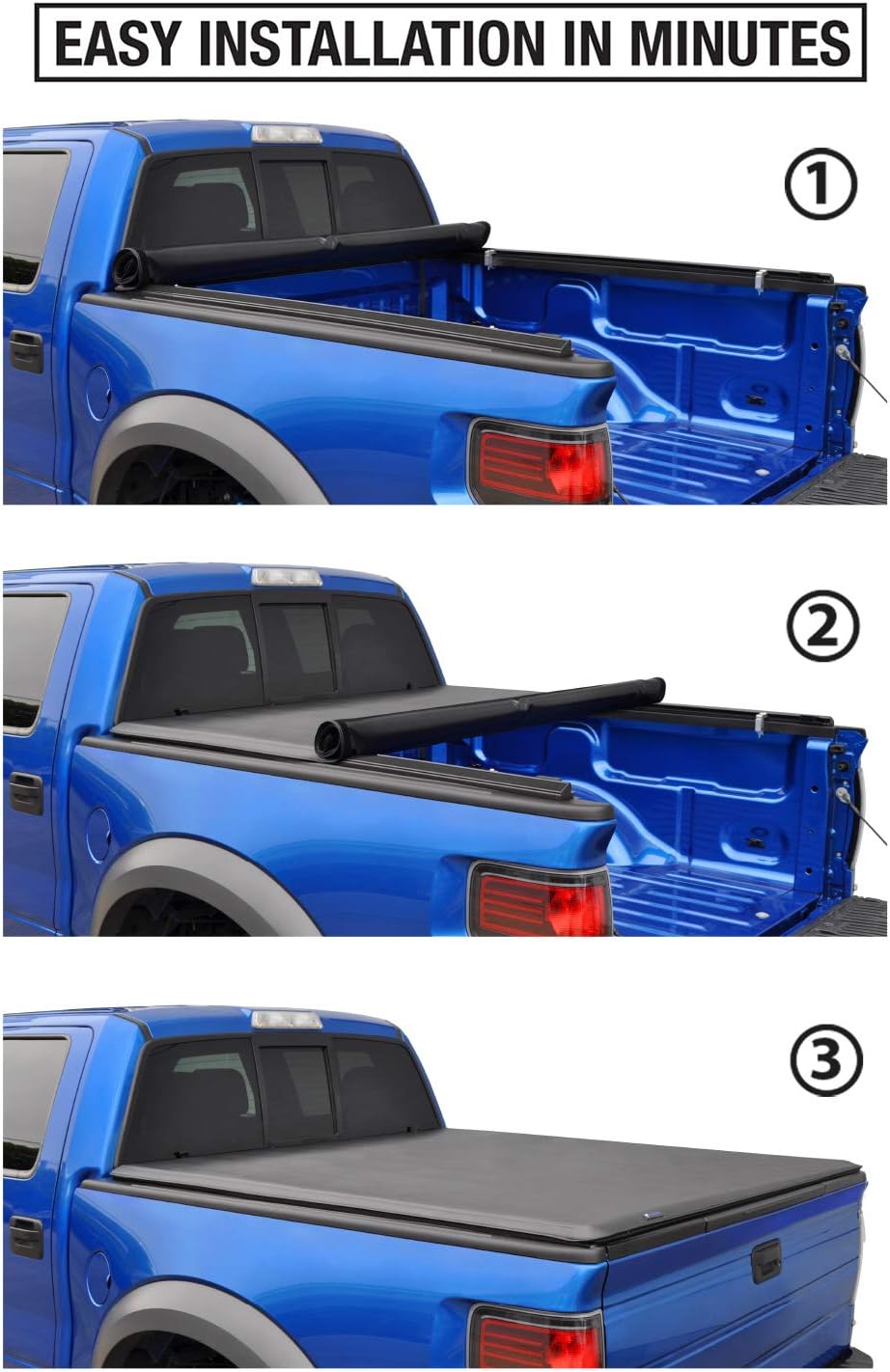 EASY INSTALLATION IN MINUTES

①

②

③