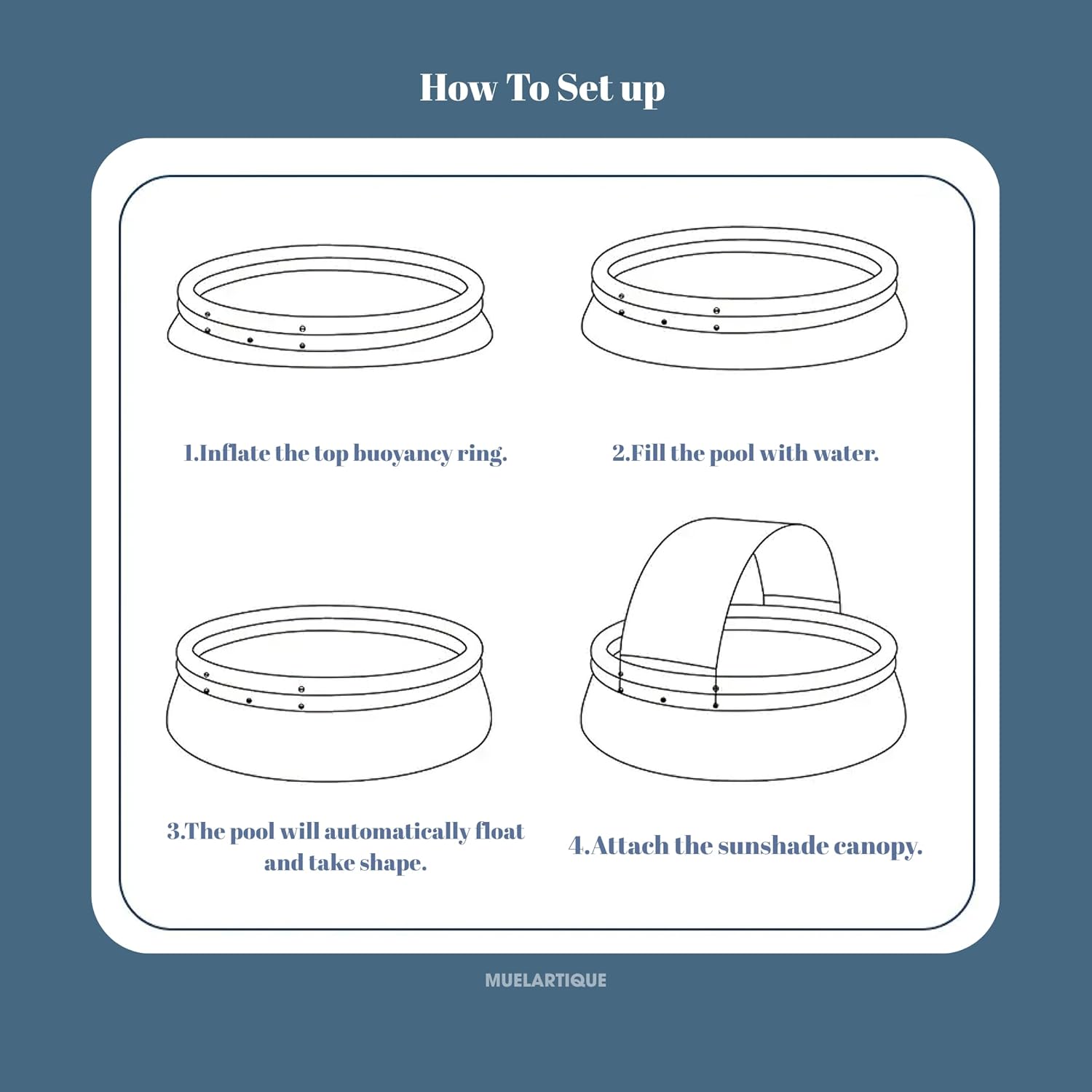 How To Set up

1.Inflate the top buoyancy ring.

2.Fill the pool with water.

3.The pool will automatically float and take shape.

4.Attach the sunshade canopy.

MUELARTIQUE